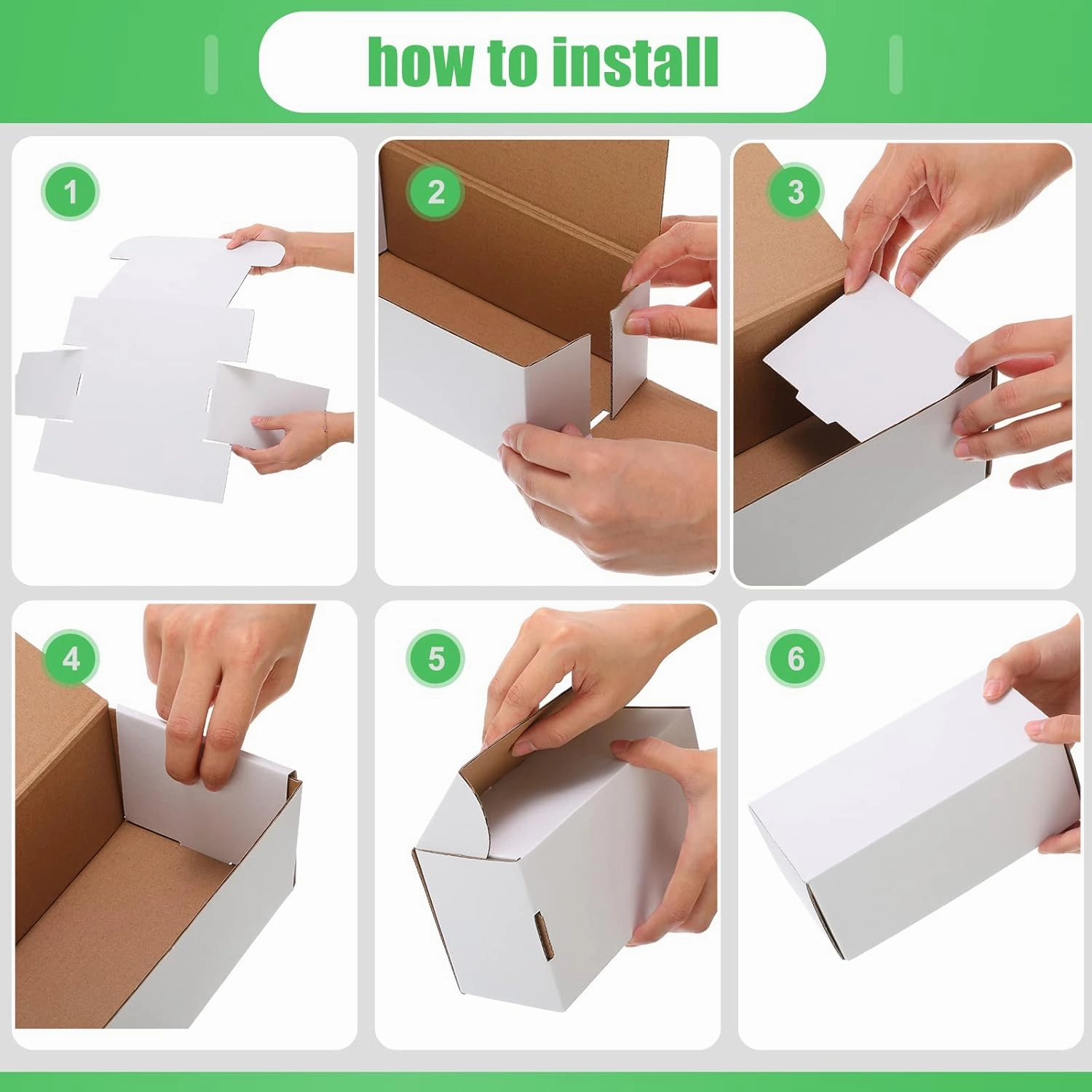 how to install

1

2

3

4

5

6