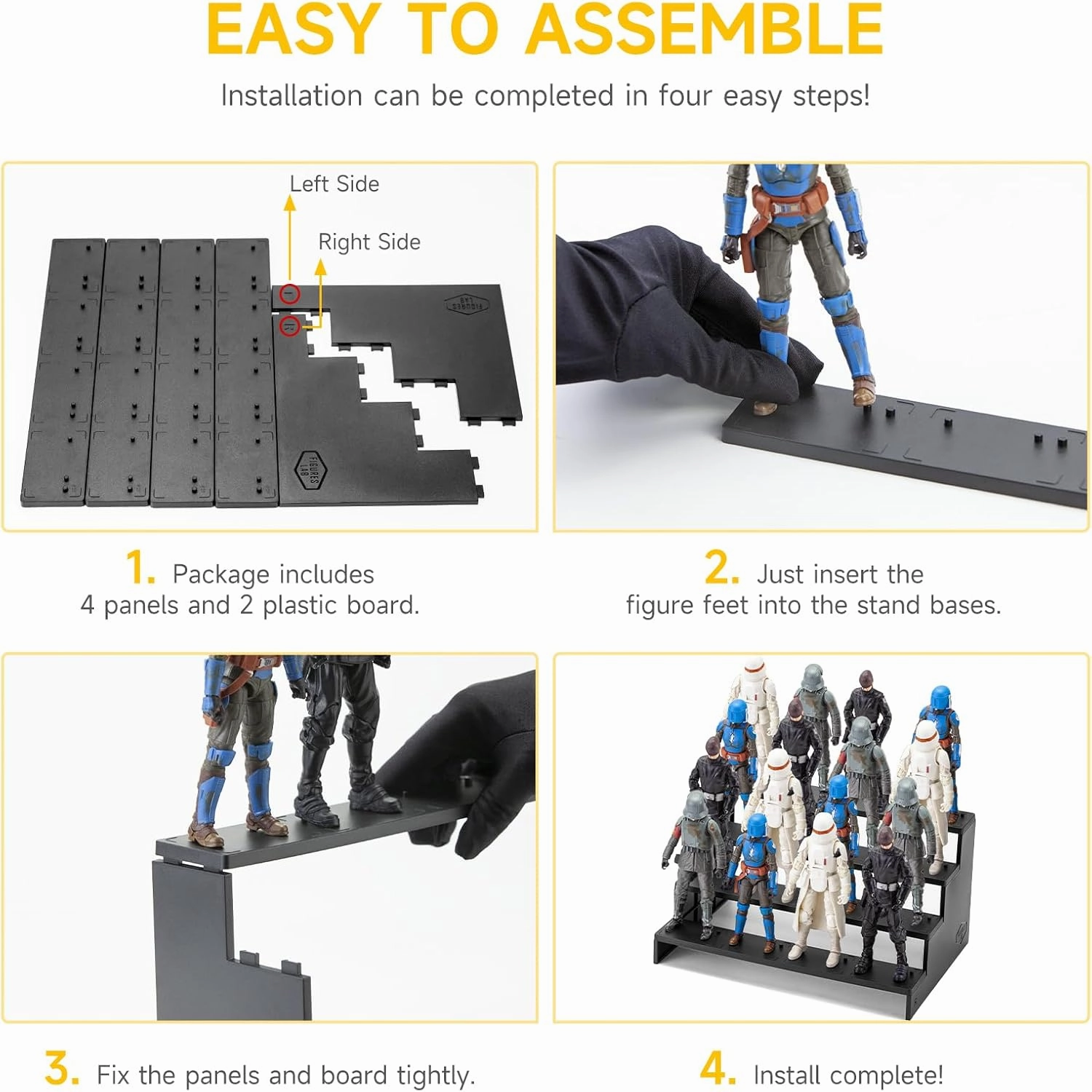 EASY TO ASSEMBLE

Installation can be completed in four easy steps!

Left Side

Right Side

L

R

FIGURES LAB

FIGURES LAB

1. Package includes 4 panels and 2 plastic board.

2. Just insert the figure feet into the stand bases.

3. Fix the panels and board tightly.

4. Install complete!