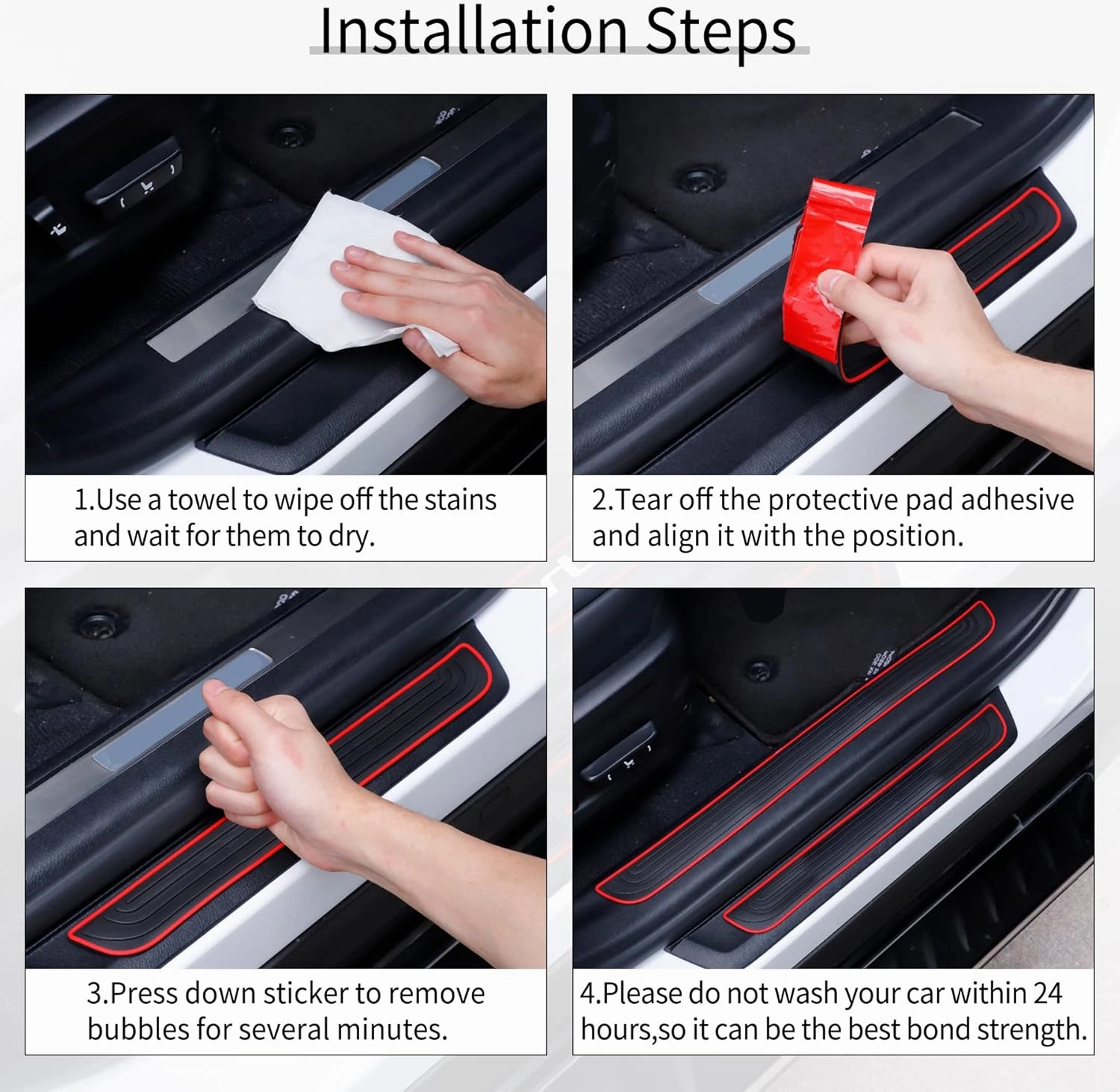 Installation Steps

1.Use a towel to wipe off the stains and wait for them to dry.

2.Tear off the protective pad adhesive and align it with the position.

3.Press down sticker to remove bubbles for several minutes.

4.Please do not wash your car within 24 hours,so it can be the best bond strength.