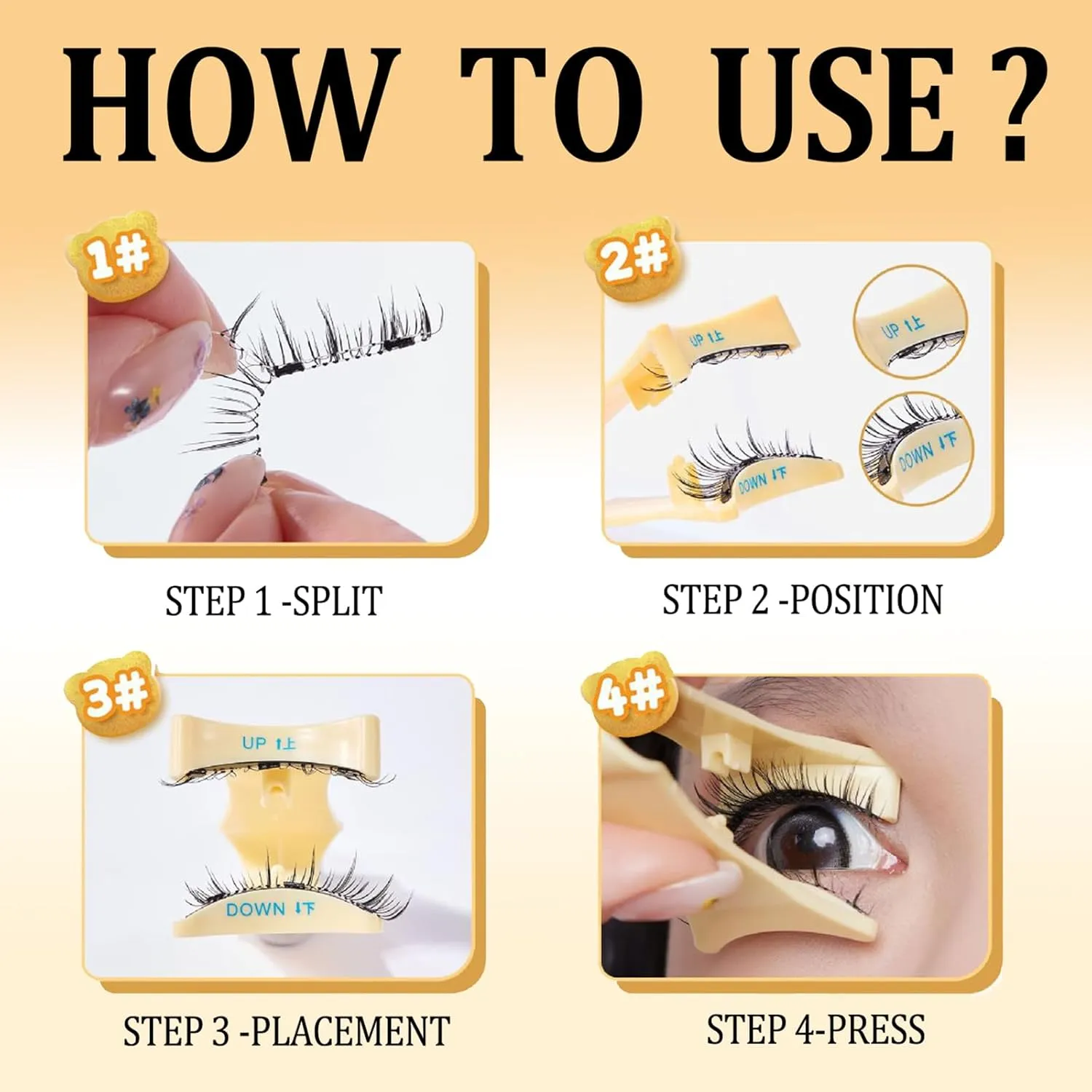 HOW TO USE ?

1#

STEP 1 -SPLIT

2#

UP ↑上

UP ↑上

DOWN ↓下

DOWN ↓下

STEP 2 -POSITION

3#

UP ↑上

DOWN ↓下

STEP 3 -PLACEMENT

4#

STEP 4-PRESS