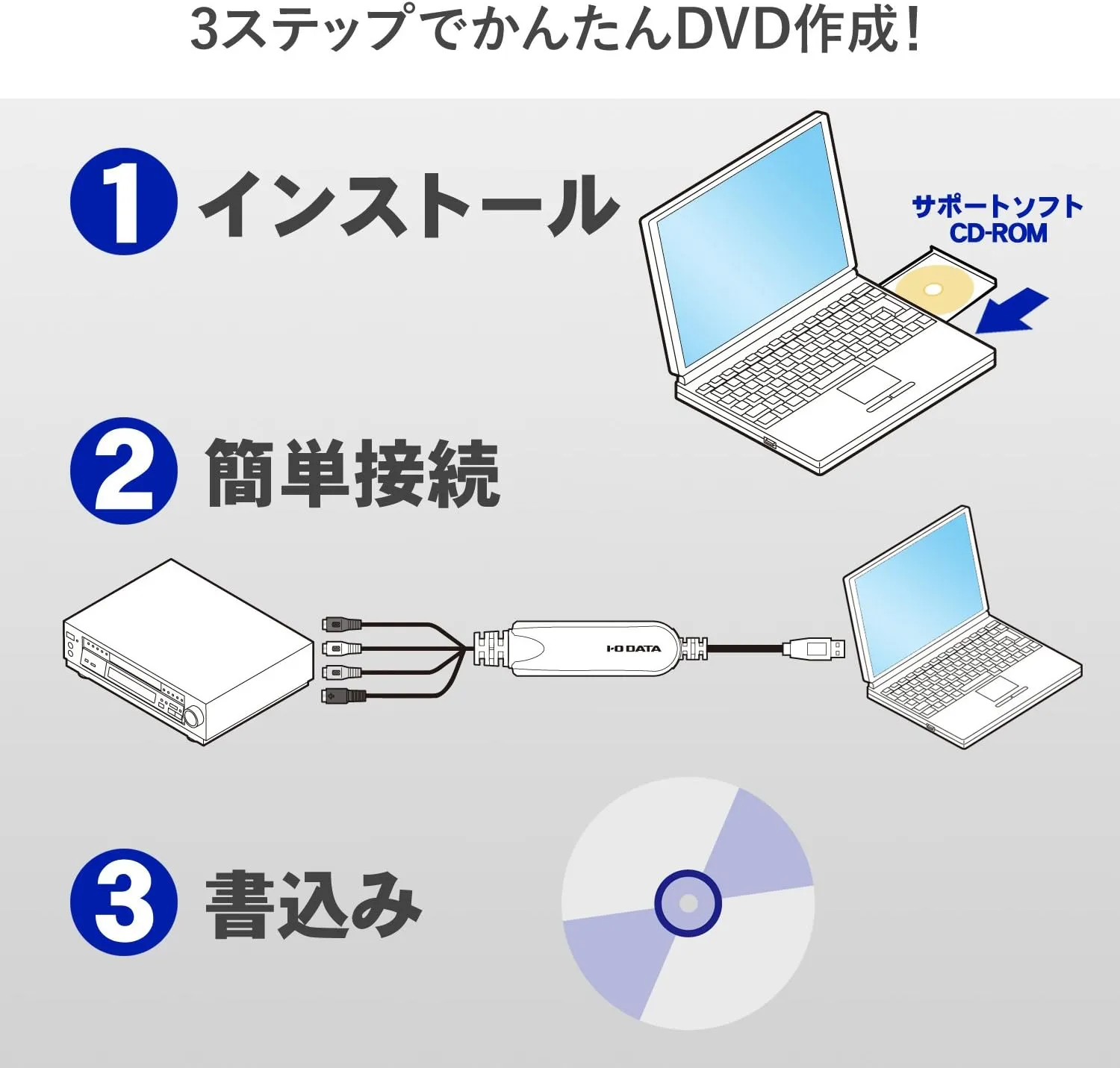 3ステップでかんたんDVD作成!

1 インストール

サポートソフト
CD-ROM

2 簡単接続

I-O DATA

3 書込み