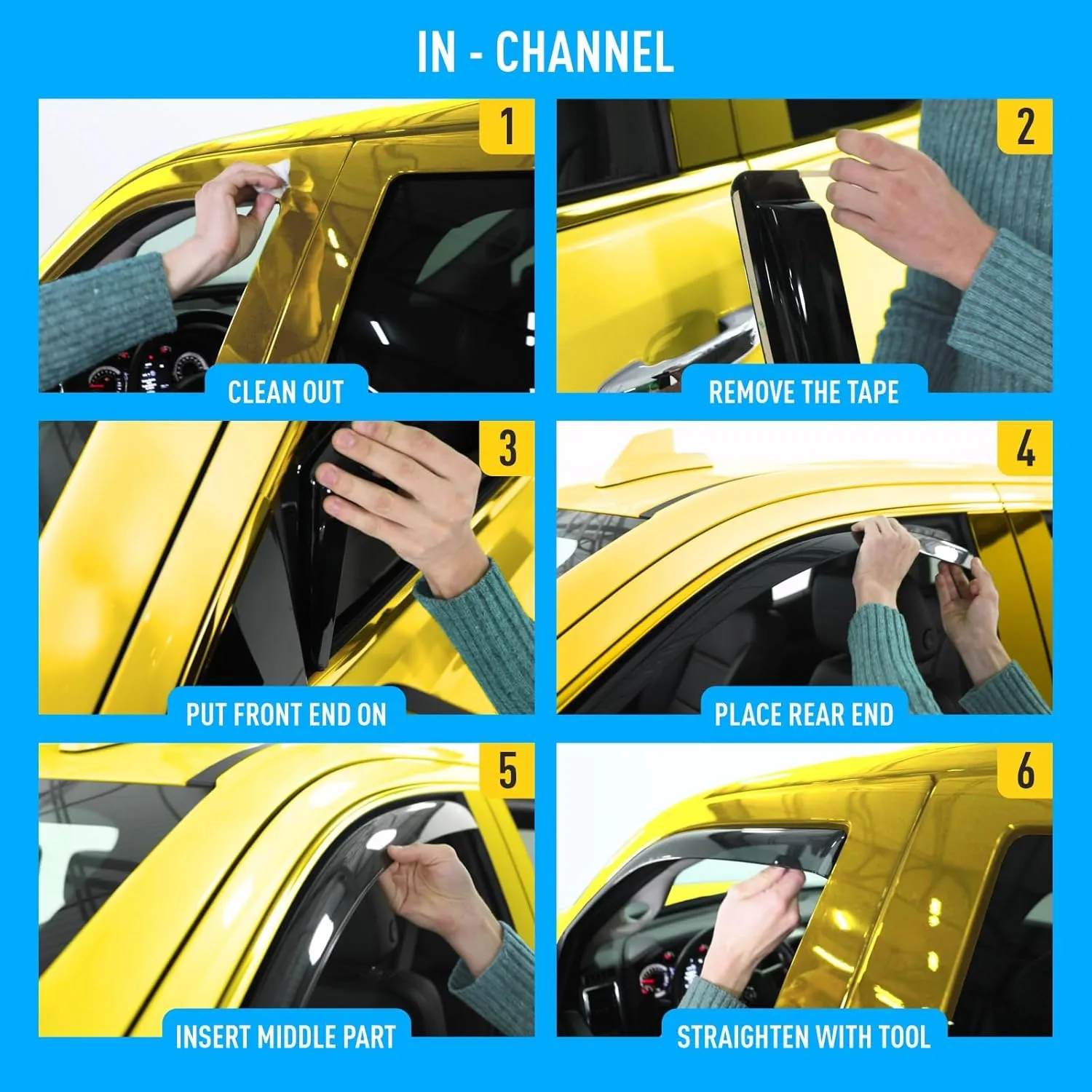 IN - CHANNEL

1
CLEAN OUT

2
REMOVE THE TAPE

3
PUT FRONT END ON

4
PLACE REAR END

5
INSERT MIDDLE PART

6
STRAIGHTEN WITH TOOL